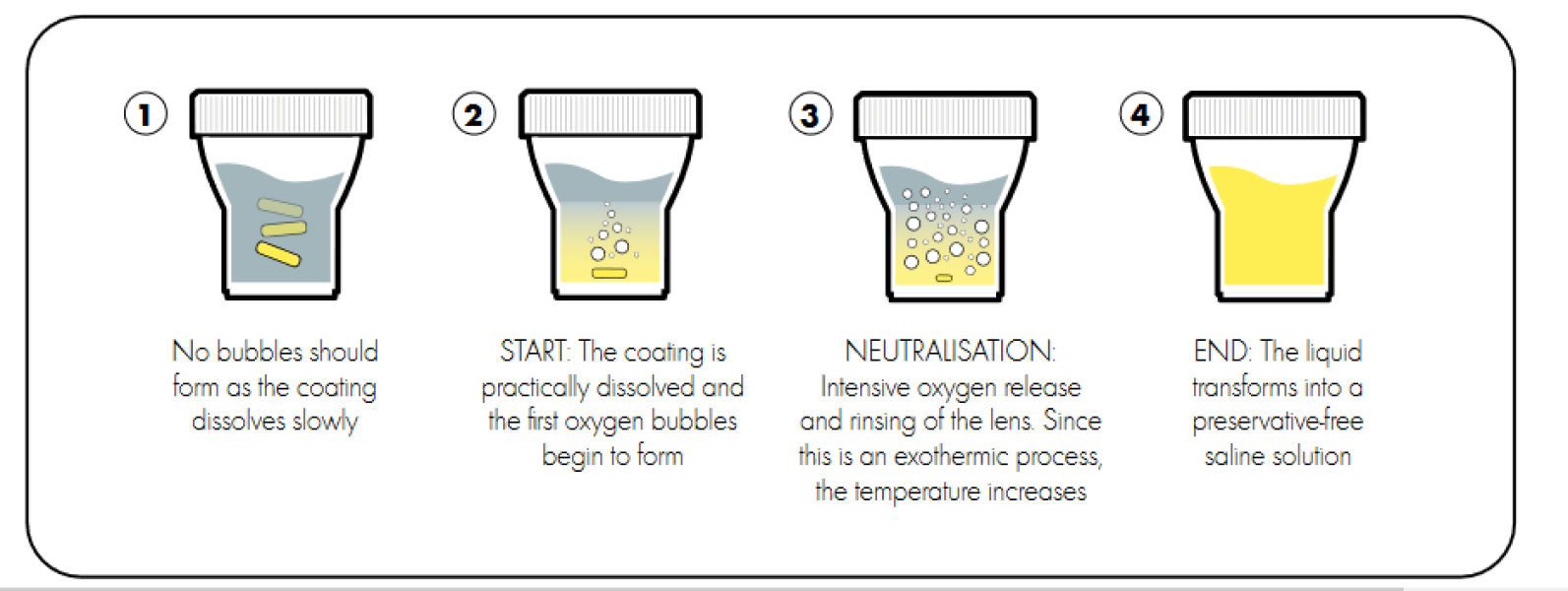 1

No bubbles should form as the coating dissolves slowly

2

START: The coating is practically dissolved and the first oxygen bubbles begin to form

3

NEUTRALISATION: Intensive oxygen release and rinsing of the lens. Since this is an exothermic process, the temperature increases

4

END: The liquid transforms into a preservative-free saline solution